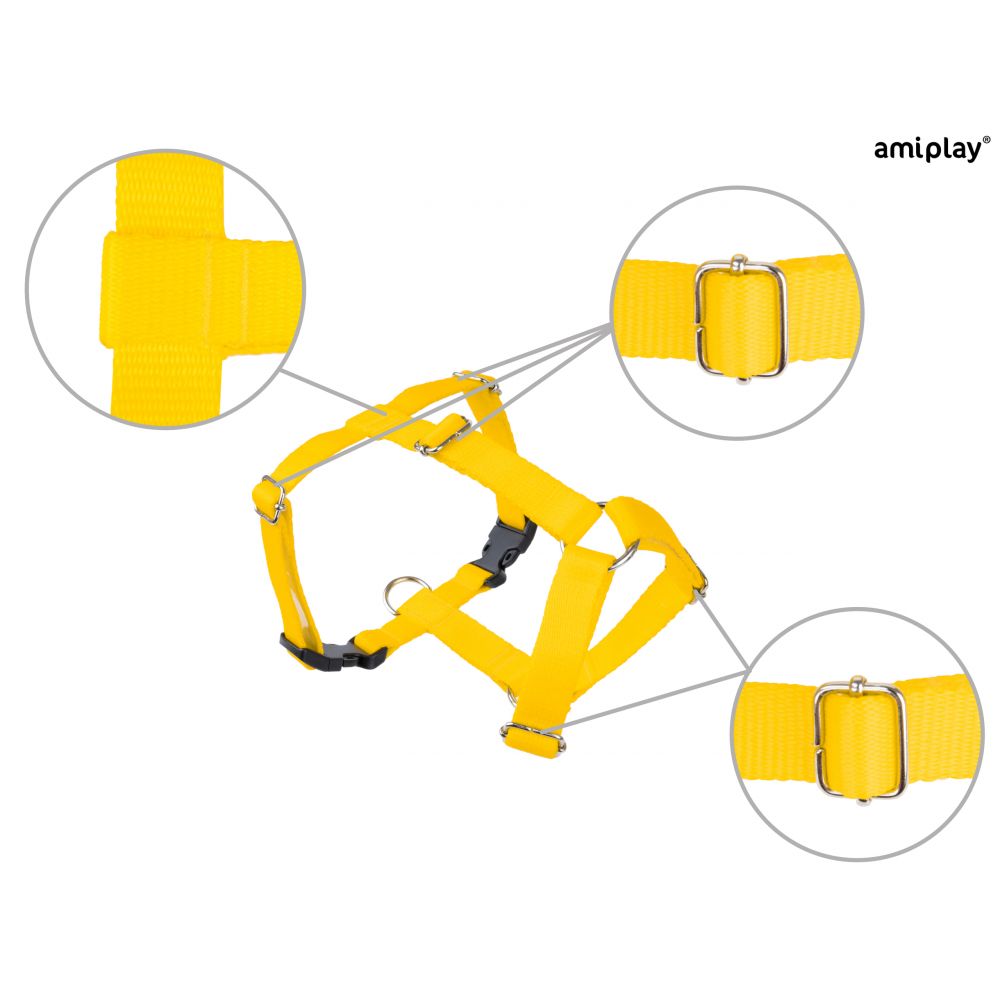 amiplay®